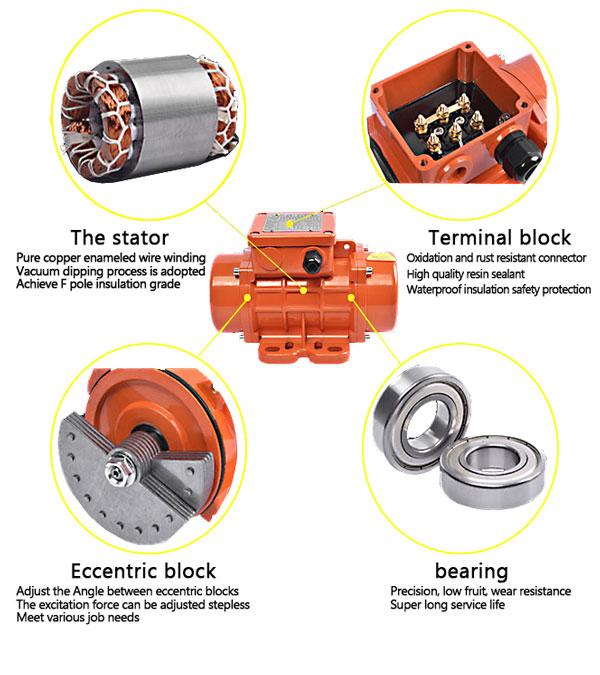 The stator
Pure copper enameled wire winding
Vacuum dipping process is adopted
Achieve F pole insulation grade

Terminal block
Oxidation and rust resistant connector
High quality resin sealant
Waterproof insulation safety protection

Eccentric block
Adjust the Angle between eccentric blocks
The excitation force can be adjusted stepless
Meet various job needs

bearing
Precision, low fruit, wear resistance
Super long service life