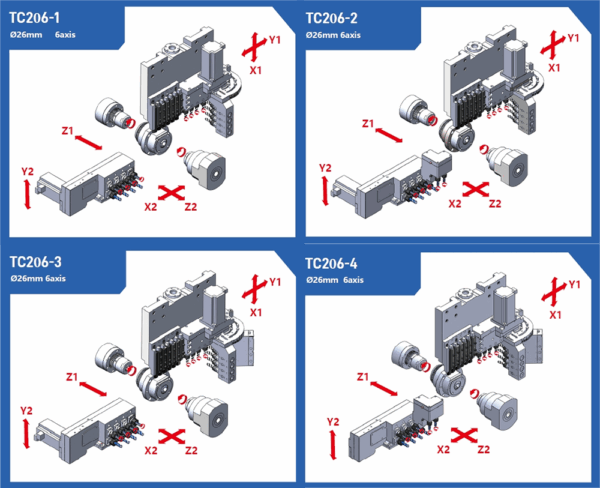 TC206-1
Ø26mm 6axis

Y1
X1
Z1
Y2
X2
Z2

TC206-2
Ø26mm 6axis

Y1
X1
Z1
Y2
X2
Z2

TC206-3
Ø26mm 6axis

Y1
X1
Z1
Y2
X2
Z2

TC206-4
Ø26mm 6axis

Y1
X1
Z1
Y2
X2
Z2