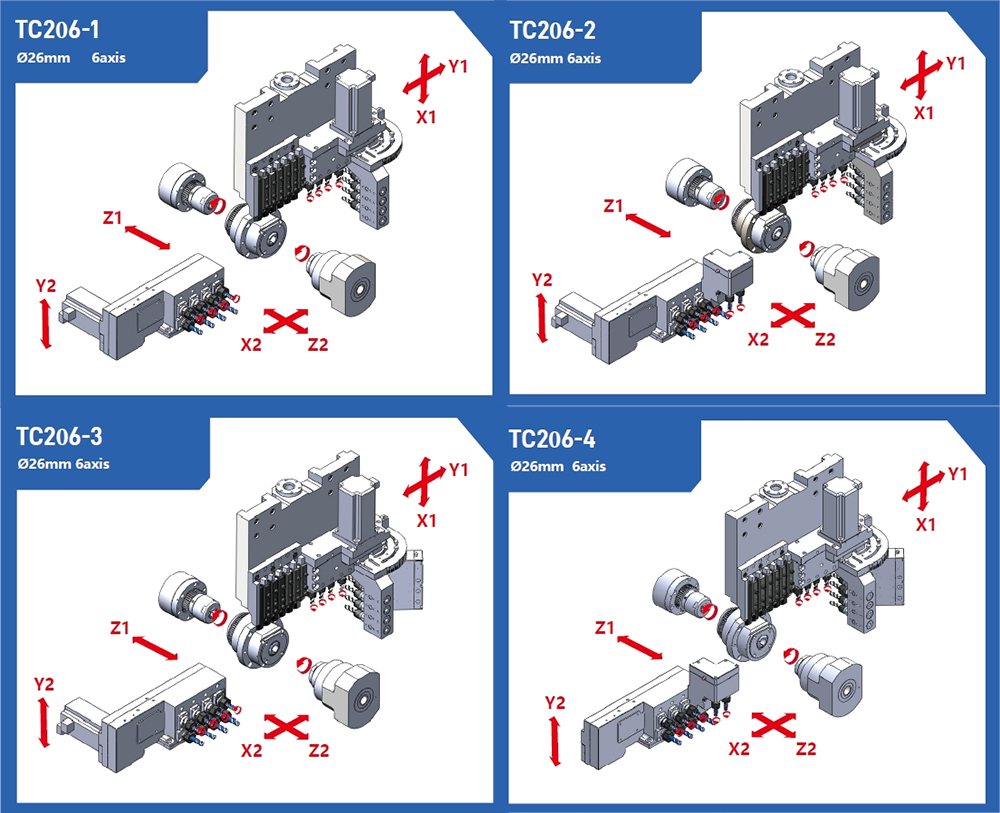 TC206-1
Ø26mm 6axis

Y1
X1
Z1
Y2
X2
Z2

TC206-2
Ø26mm 6axis

Y1
X1
Z1
Y2
X2
Z2

TC206-3
Ø26mm 6axis

Y1
X1
Z1
Y2
X2
Z2

TC206-4
Ø26mm 6axis

Y1
X1
Z1
Y2
X2
Z2