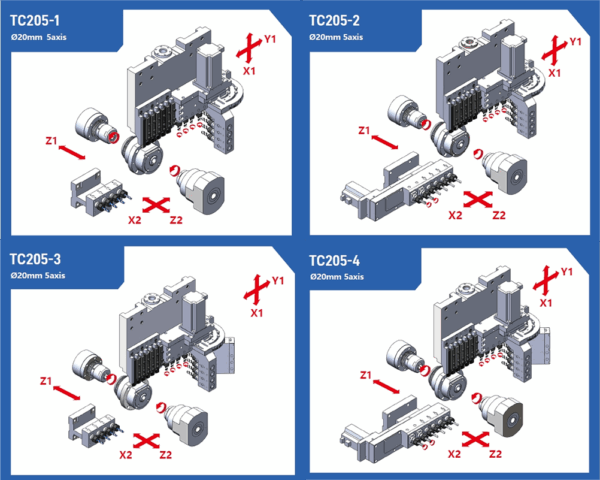 TC205-1
Ø20mm 5axis

Y1
X1
Z1
X2
Z2

TC205-2
Ø20mm 5axis

Y1
X1
Z1
X2
Z2

TC205-3
Ø20mm 5axis

Y1
X1
Z1
X2
Z2

TC205-4
Ø20mm 5axis

Y1
X1
Z1
X2
Z2