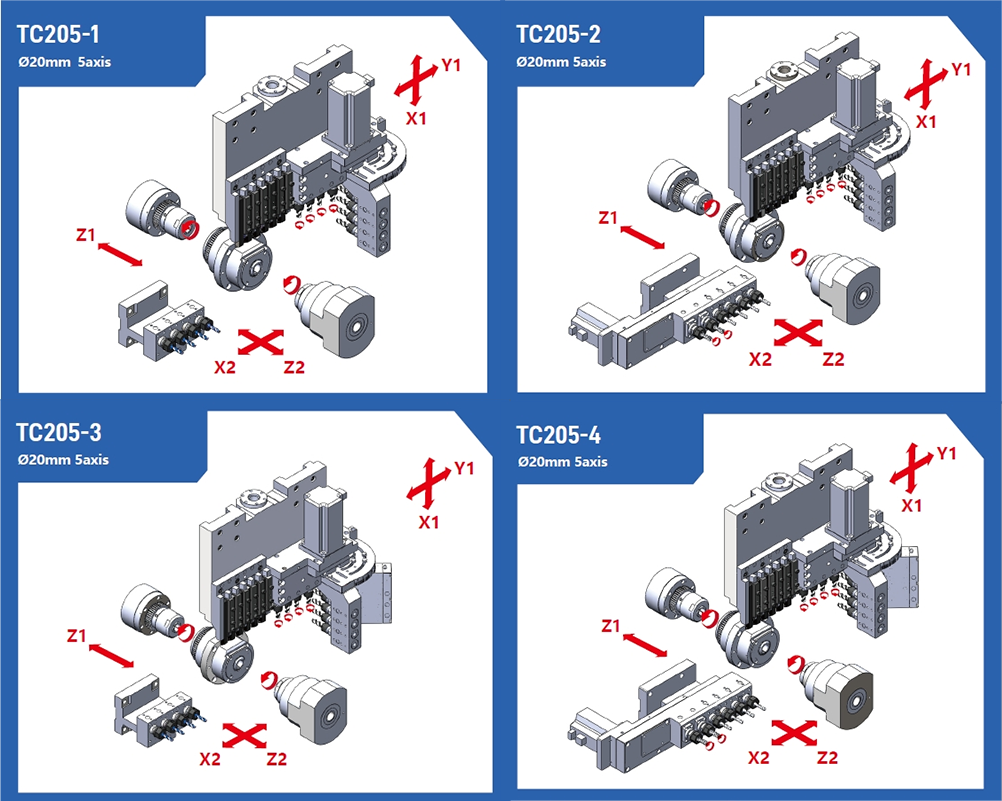 TC205-1
Ø20mm 5axis

Y1
X1
Z1
X2
Z2

TC205-2
Ø20mm 5axis

Y1
X1
Z1
X2
Z2

TC205-3
Ø20mm 5axis

Y1
X1
Z1
X2
Z2

TC205-4
Ø20mm 5axis

Y1
X1
Z1
X2
Z2