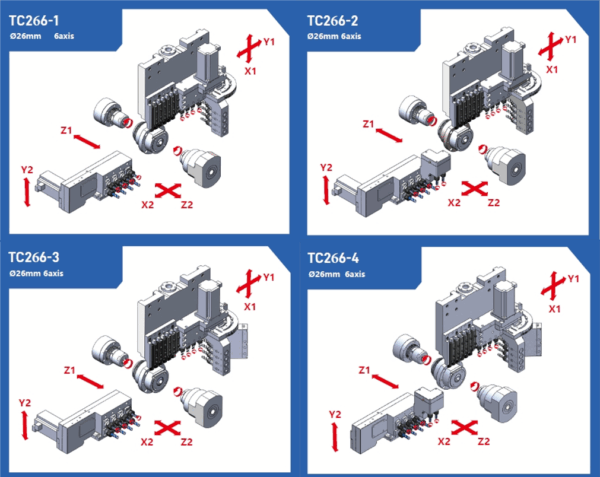 TC266-1
Ø26mm 6axis

Y1
X1
Z1
Y2
X2
Z2

TC266-2
Ø26mm 6axis

Y1
X1
Z1
Y2
X2
Z2

TC266-3
Ø26mm 6axis

Y1
X1
Z1
Y2
X2
Z2

TC266-4
Ø26mm 6axis

Y1
X1
Z1
Y2
X2
Z2