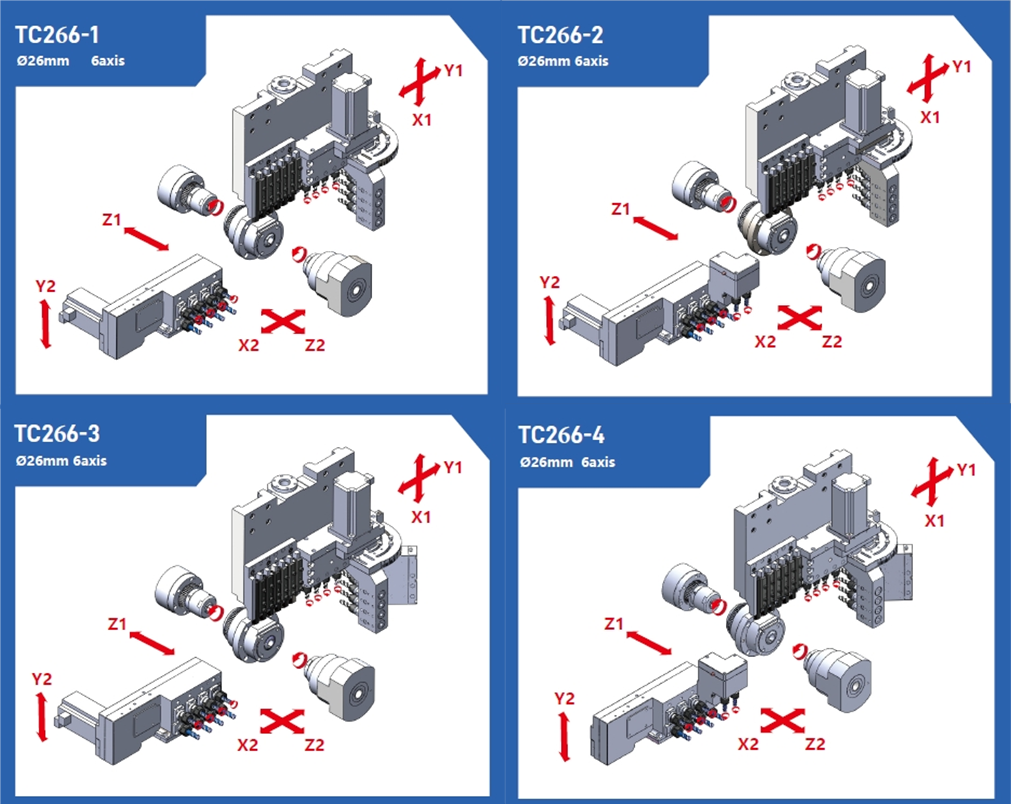 TC266-1
Ø26mm 6axis

Y1
X1
Z1
Y2
X2
Z2

TC266-2
Ø26mm 6axis

Y1
X1
Z1
Y2
X2
Z2

TC266-3
Ø26mm 6axis

Y1
X1
Z1
Y2
X2
Z2

TC266-4
Ø26mm 6axis

Y1
X1
Z1
Y2
X2
Z2